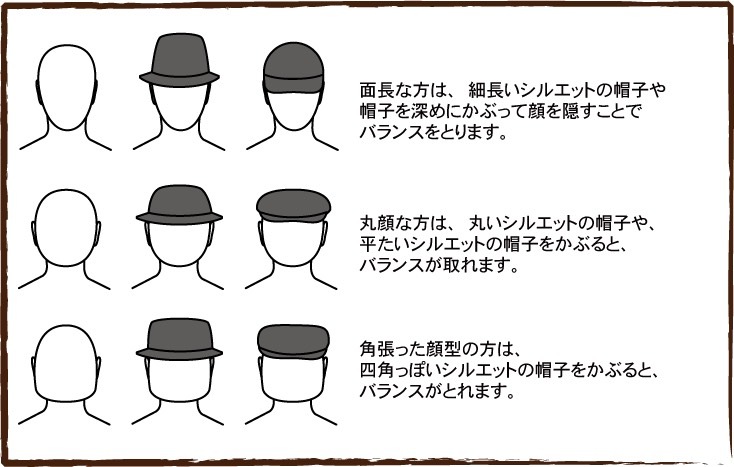 面長な方は、 細長いシルエットの帽子や帽子を深めにかぶって顔を隠すことでバランスをとります。

丸顔な方は、 丸いシルエットの帽子や、平たいシルエットの帽子をかぶると、バランスが取れます。

角張った顔型の方は、四角っぽいシルエットの帽子をかぶると、バランスがとれます。