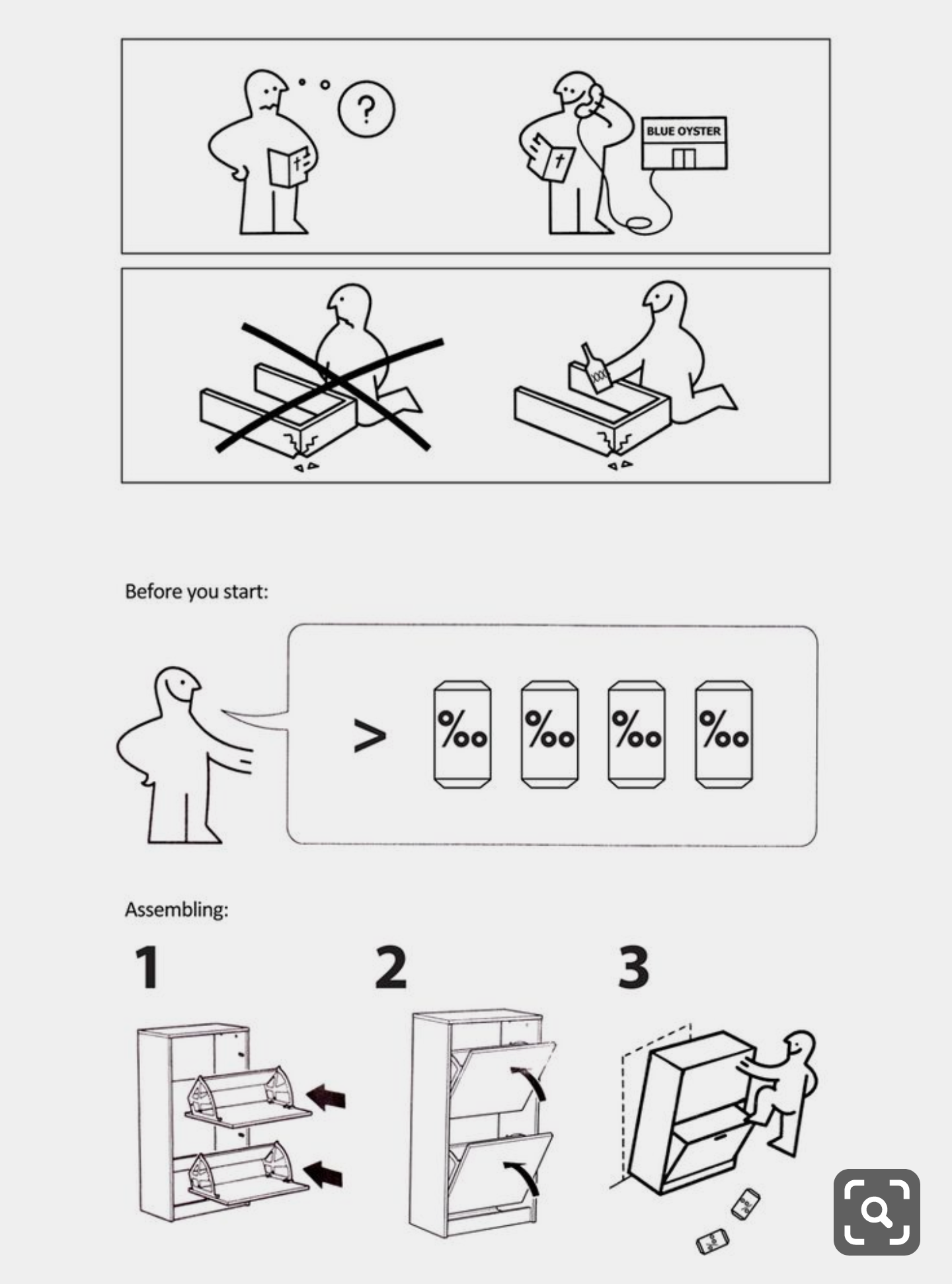 ?

BLUE OYSTER

XXX

Before you start:

>

‰

‰

‰

‰

Assembling:

1

2

3