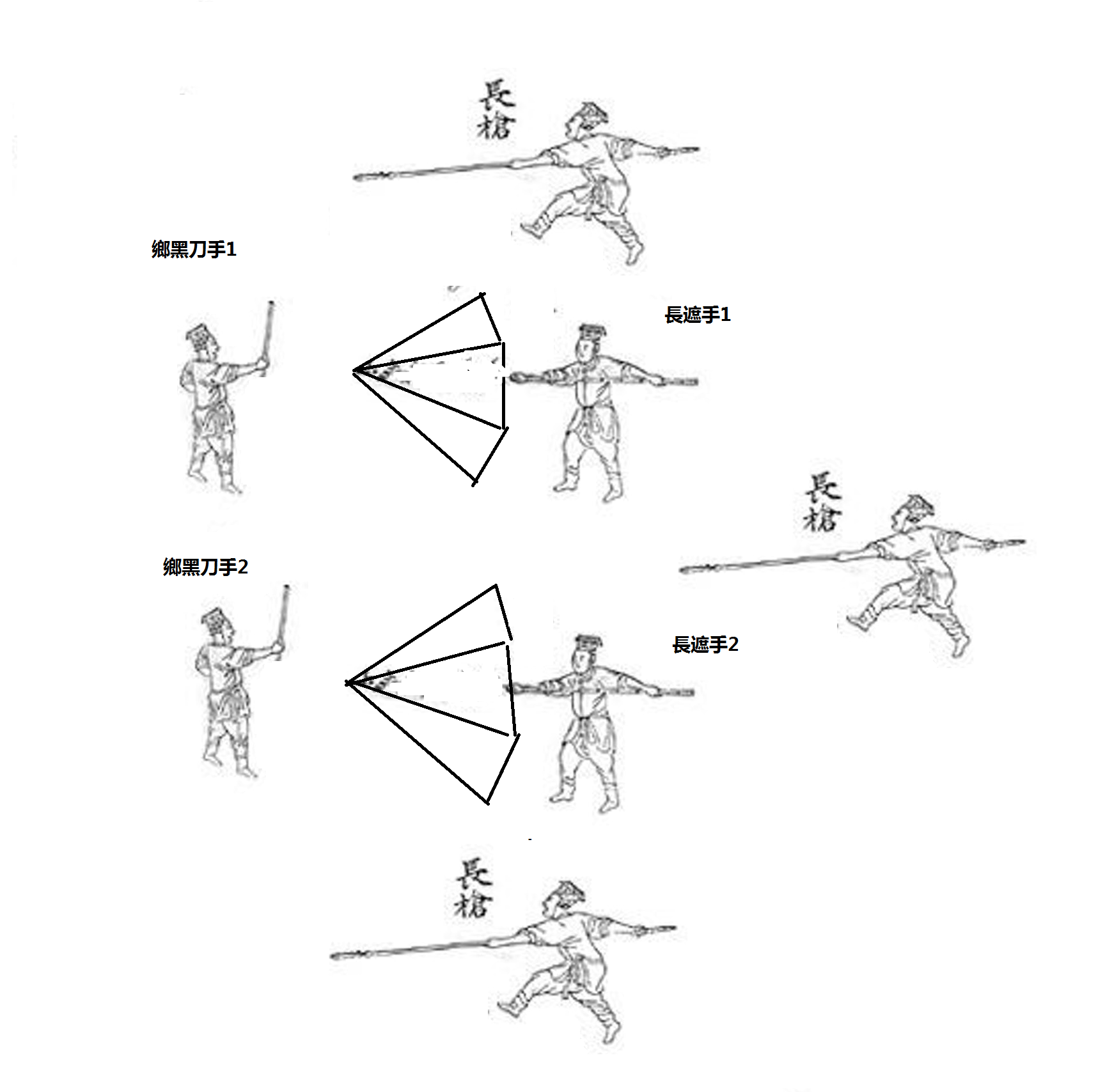 長槍

鄉黑刀手1

長遮手1

長槍

鄉黑刀手2

長遮手2

長槍