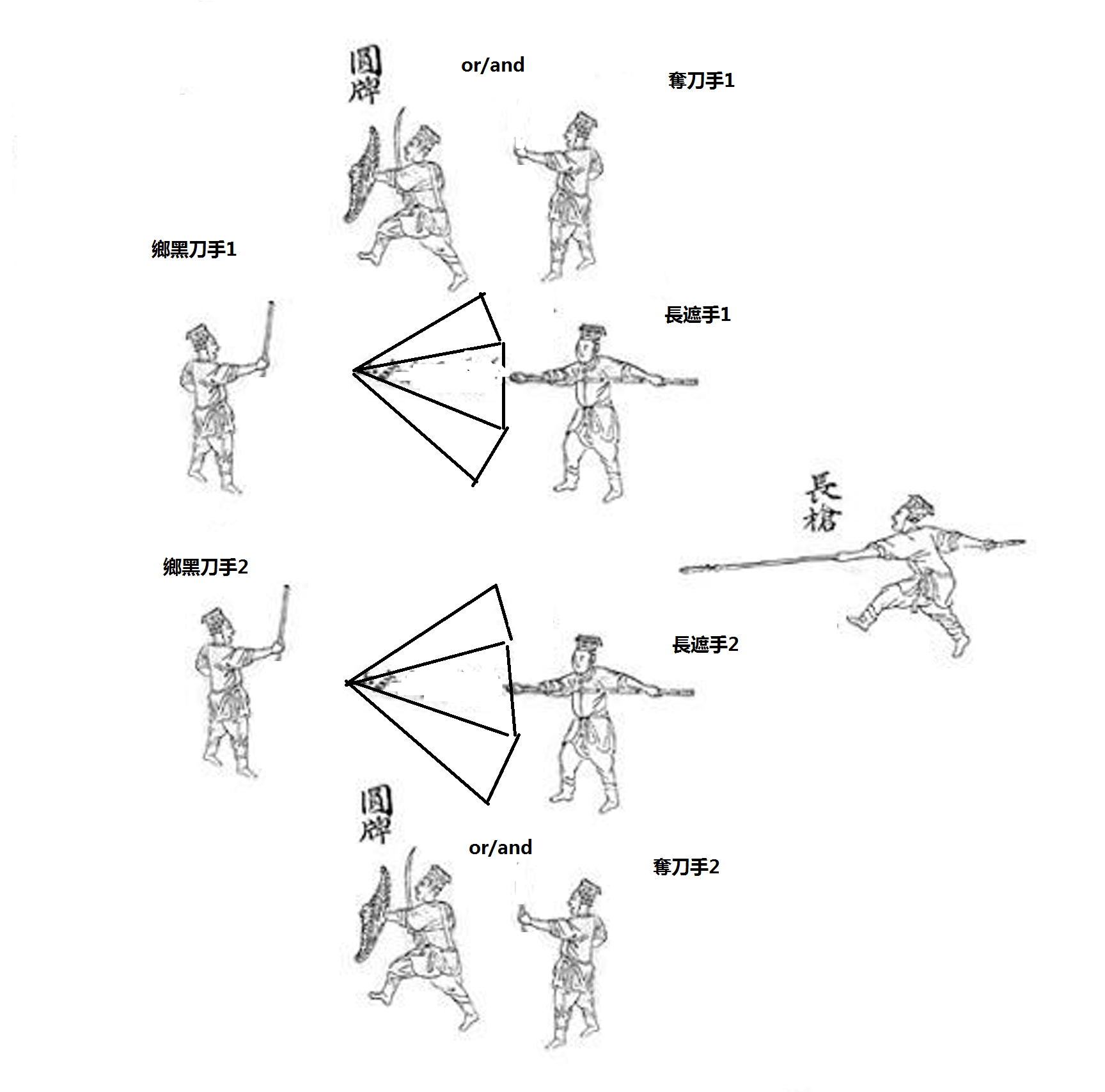 圓牌

or/and

奪刀手1

鄉黑刀手1

長遮手1

長槍

鄉黑刀手2

長遮手2

圓牌

or/and

奪刀手2