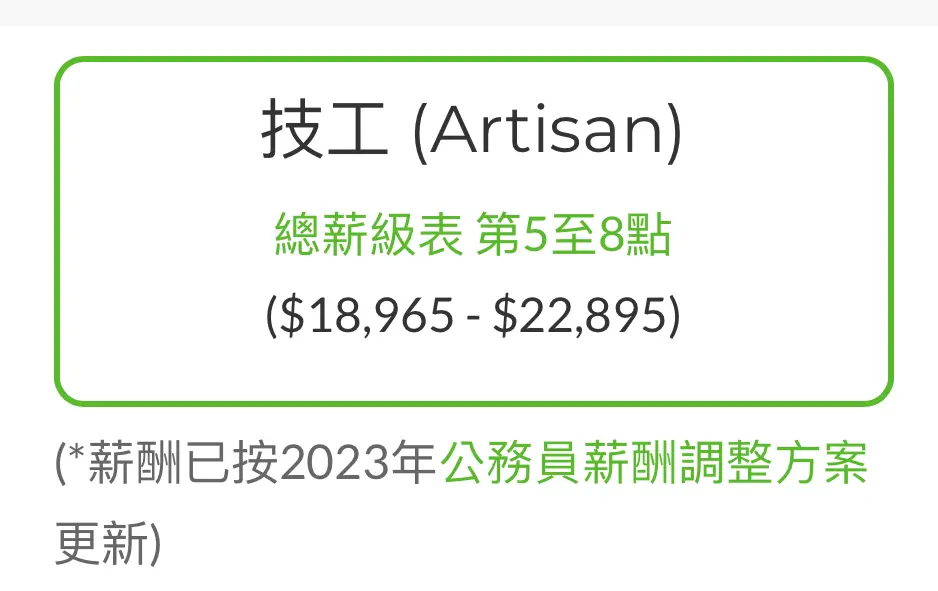 技工 (Artisan)

總薪級表 第5至8點

(\$18,965 - \$22,895)

(*薪酬已按2023年公務員薪酬調整方案更新)