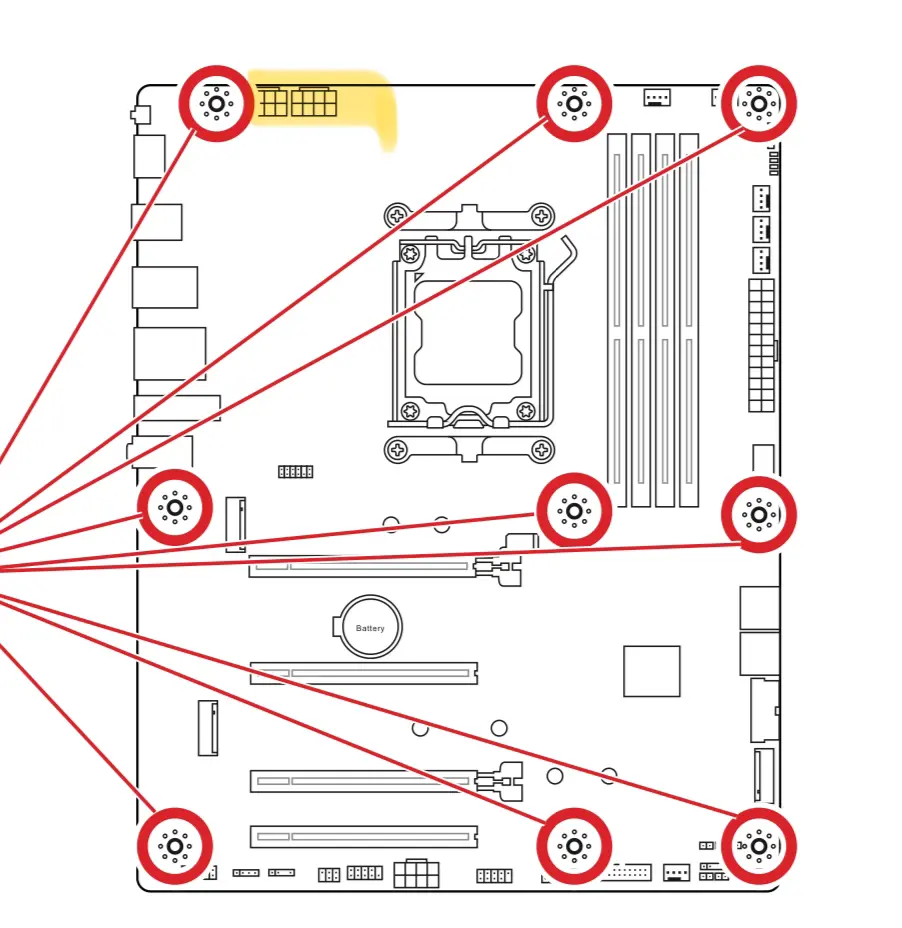 Battery