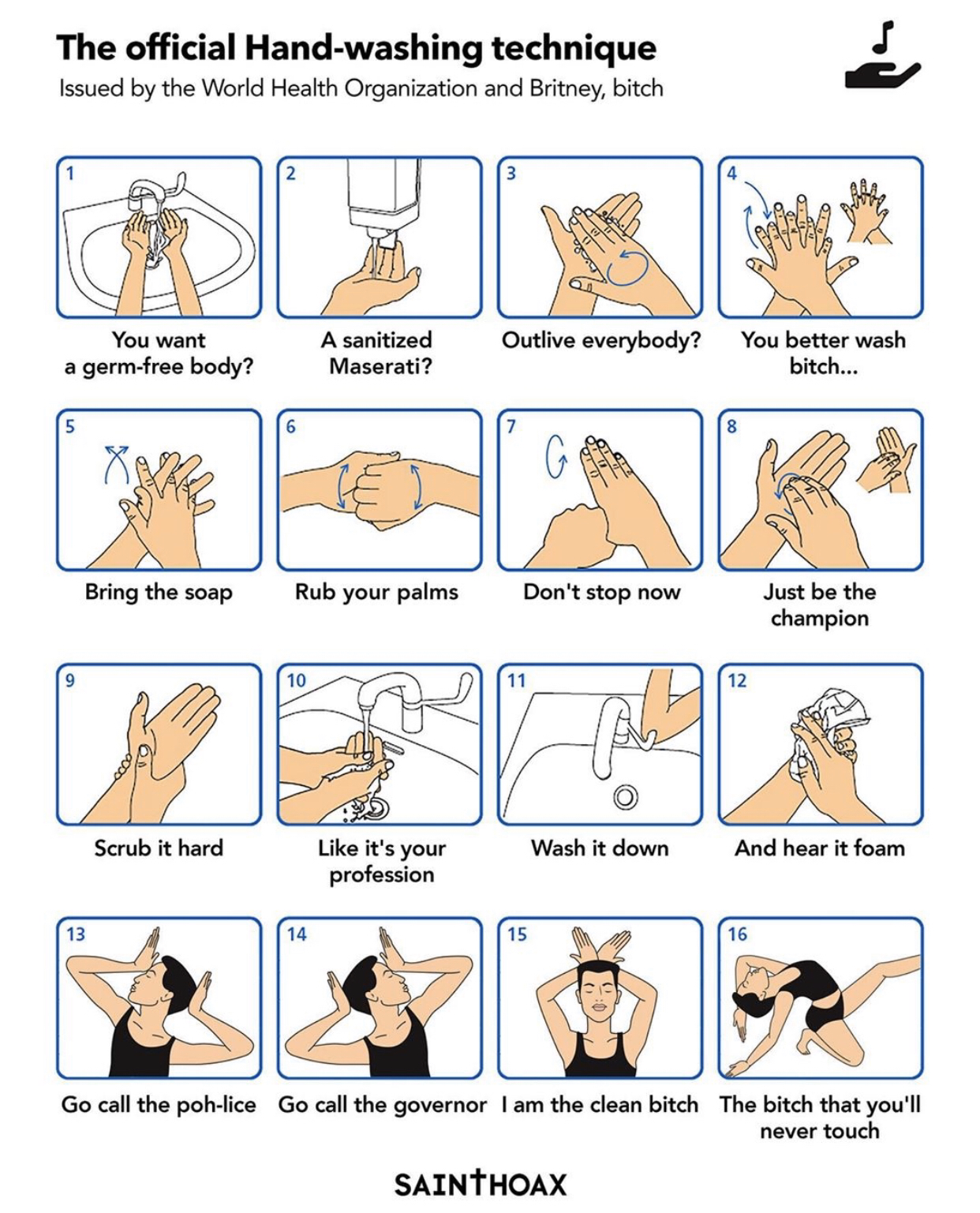 The official Hand-washing technique

Issued by the World Health Organization and Britney, bitch

1

You want a germ-free body?

2

A sanitized Maserati?

3

Outlive everybody?

4

You better wash bitch...

5

Bring the soap

6

Rub your palms

7

Don't stop now

8

Just be the champion

9

Scrub it hard

10

Like it's your profession

11

Wash it down

12

And hear it foam

13

Go call the poh-lice

14

Go call the governor

15

I am the clean bitch

16

The bitch that you'll never touch

SAINTHOAX