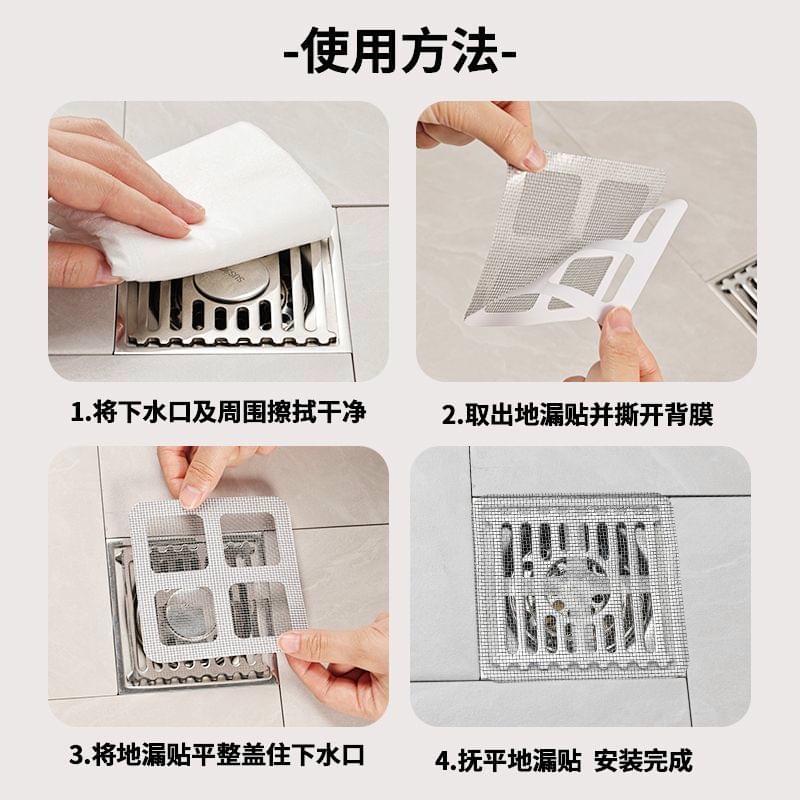 -使用方法-

1.将下水口及周围擦拭干净

2.取出地漏贴并撕开背膜

3.将地漏贴平整盖住下水口

4.抚平地漏贴 安装完成