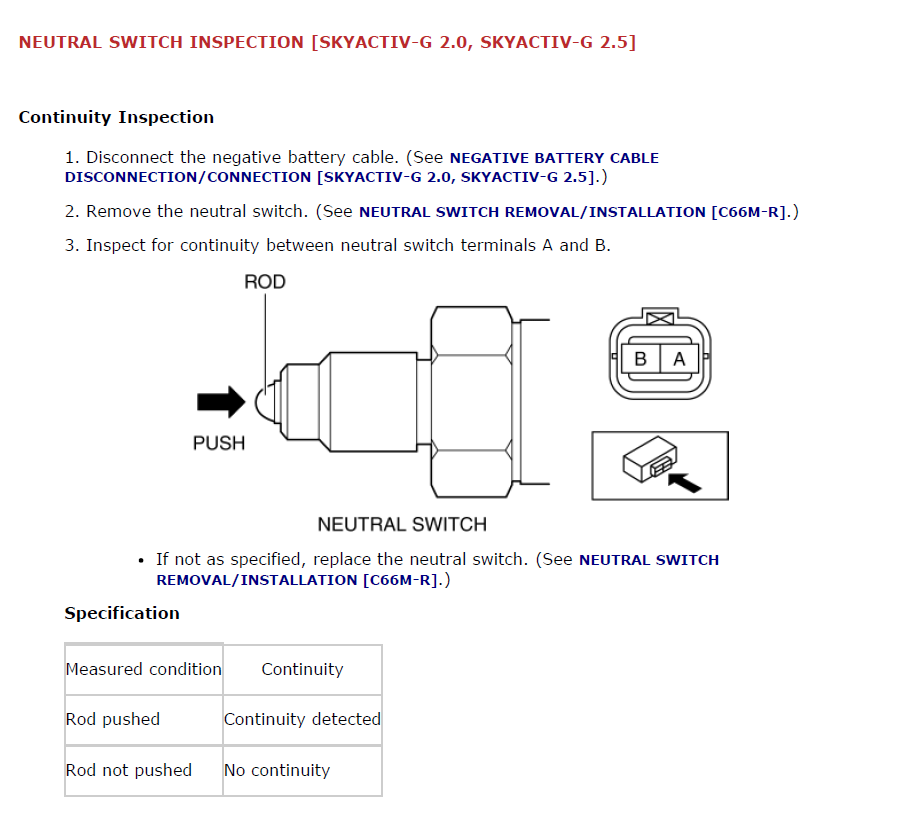 NEUTRAL SWITCH INSPECTION [SKYACTIV-G 2.0, SKYACTIV-G 2.5]

Continuity Inspection

1. Disconnect the negative battery cable. (See NEGATIVE BATTERY CABLE DISCONNECTION/CONNECTION [SKYACTIV-G 2.0, SKYACTIV-G 2.5].)

2. Remove the neutral switch. (See NEUTRAL SWITCH REMOVAL/INSTALLATION [C66M-R].)

3. Inspect for continuity between neutral switch terminals A and B.

ROD

PUSH

B A

NEUTRAL SWITCH

• If not as specified, replace the neutral switch. (See NEUTRAL SWITCH REMOVAL/INSTALLATION [C66M-R].)

Specification

| Measured condition | Continuity |
|---|---|
| Rod pushed | Continuity detected |
| Rod not pushed | No continuity |