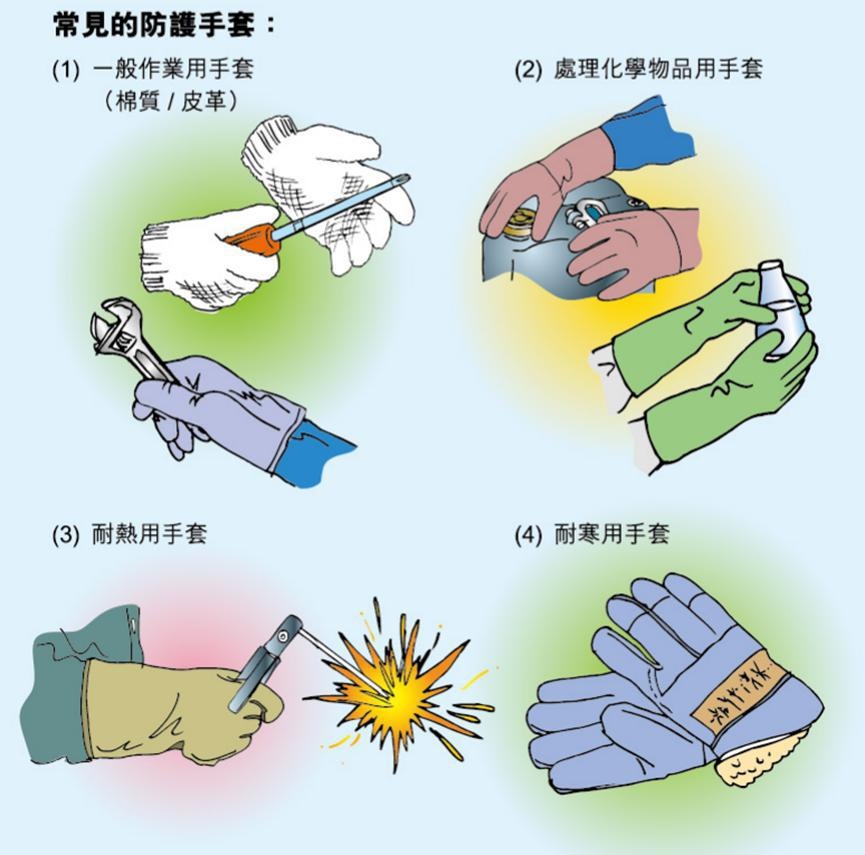 常見的防護手套：

(1) 一般作業用手套
（棉質 / 皮革）

(2) 處理化學物品用手套

(3) 耐熱用手套

(4) 耐寒用手套