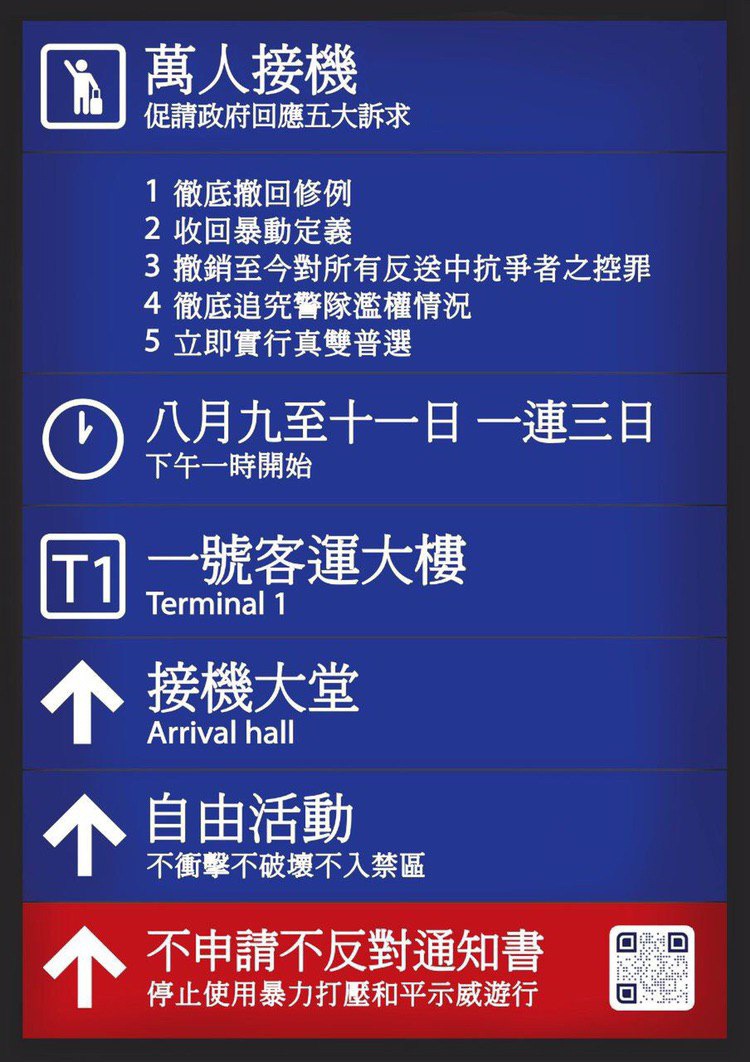 萬人接機
促請政府回應五大訴求

1 徹底撤回修例
2 收回暴動定義
3 撤銷至今對所有反送中抗爭者之控罪
4 徹底追究警隊濫權情況
5 立即實行真雙普選

八月九至十一日 一連三日
下午一時開始

T1

一號客運大樓
Terminal 1

↑

接機大堂
Arrival hall

↑

自由活動
不衝擊不破壞不入禁區

↑

不申請不反對通知書
停止使用暴力打壓和平示威遊行